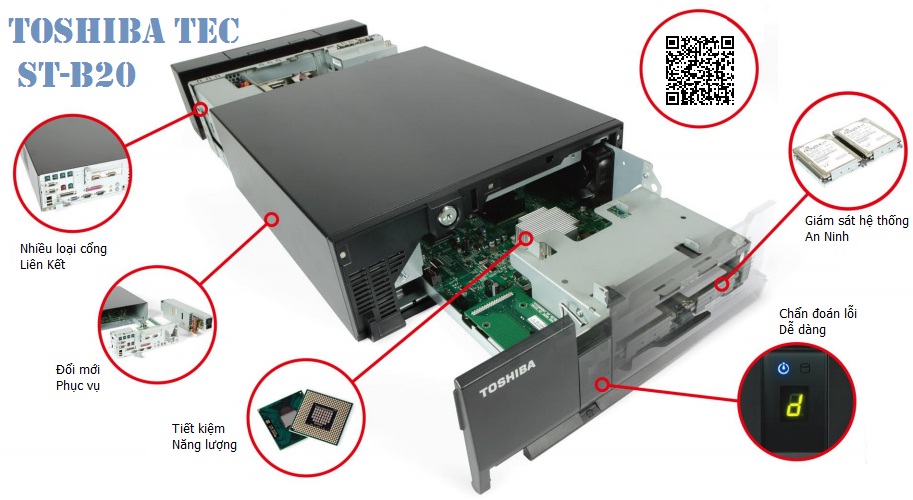 TOSHIBA TEC
ST-B20

Nhiều loại cổng
Liên Kết

Đổi mới
Phục vụ

Tiết kiệm
Năng lượng

TOSHIBA

Giám sát hệ thống
An Ninh

Chẩn đoán lỗi
Dễ dàng

d